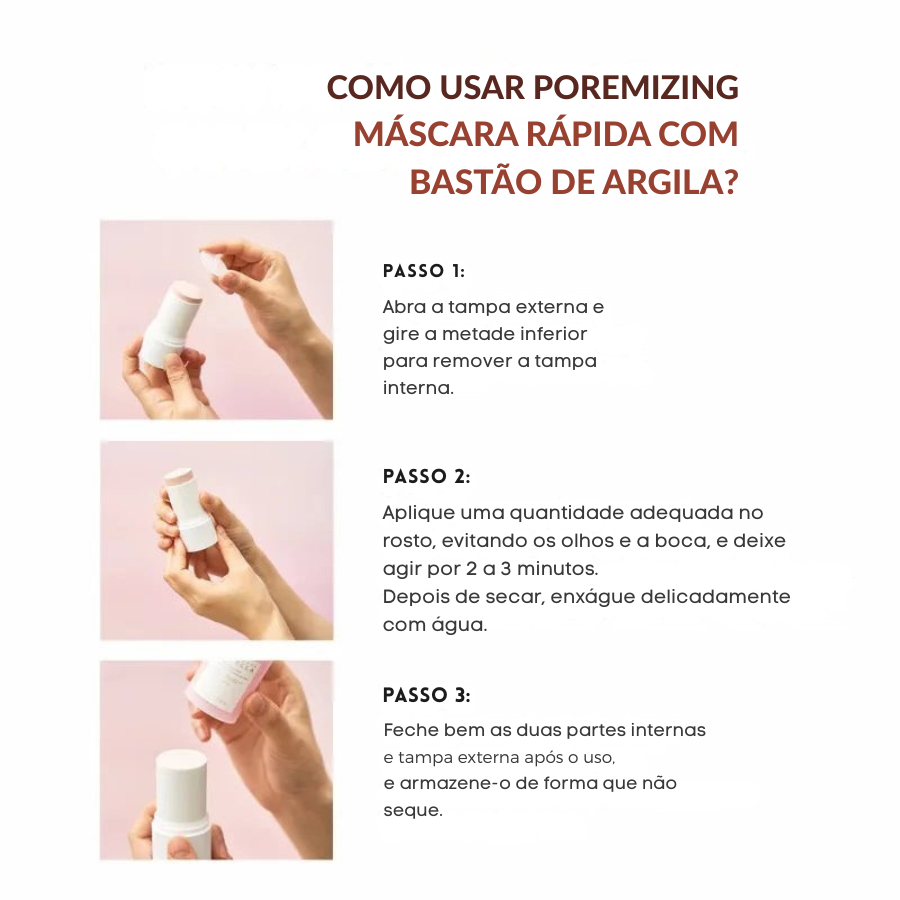 COMO USAR POREMIZING MÁSCARA RÁPIDA COM BASTÃO DE ARGILA?

PASSO 1:

Abra a tampa externa e gire a metade inferior para remover a tampa interna.

PASSO 2:

Aplique uma quantidade adequada no rosto, evitando os olhos e a boca, e deixe agir por 2 a 3 minutos.
Depois de secar, enxágue delicadamente com água.

PASSO 3:

Feche bem as duas partes internas e tampa externa após o uso, e armazene-o de forma que não seque.